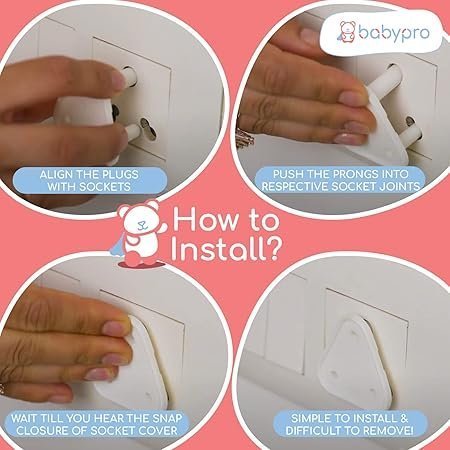 babypro

ALIGN THE PLUGS WITH SOCKETS

PUSH THE PRONGS INTO RESPECTIVE SOCKET JOINTS

How to Install?

WAIT TILL YOU HEAR THE SNAP CLOSURE OF SOCKET COVER

SIMPLE TO INSTALL & DIFFICULT TO REMOVE!